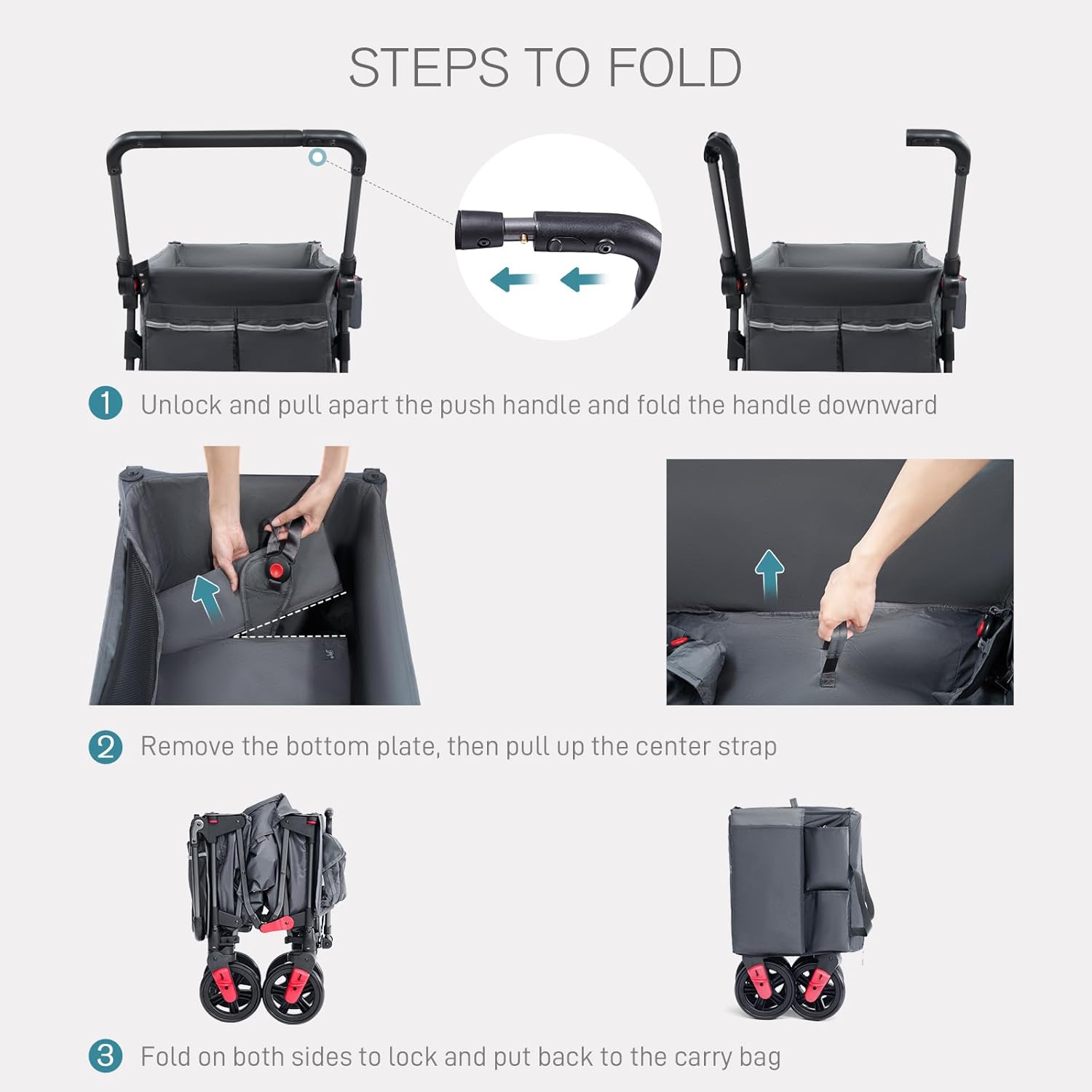 STEPS TO FOLD

1 Unlock and pull apart the push handle and fold the handle downward

2 Remove the bottom plate, then pull up the center strap

3 Fold on both sides to lock and put back to the carry bag