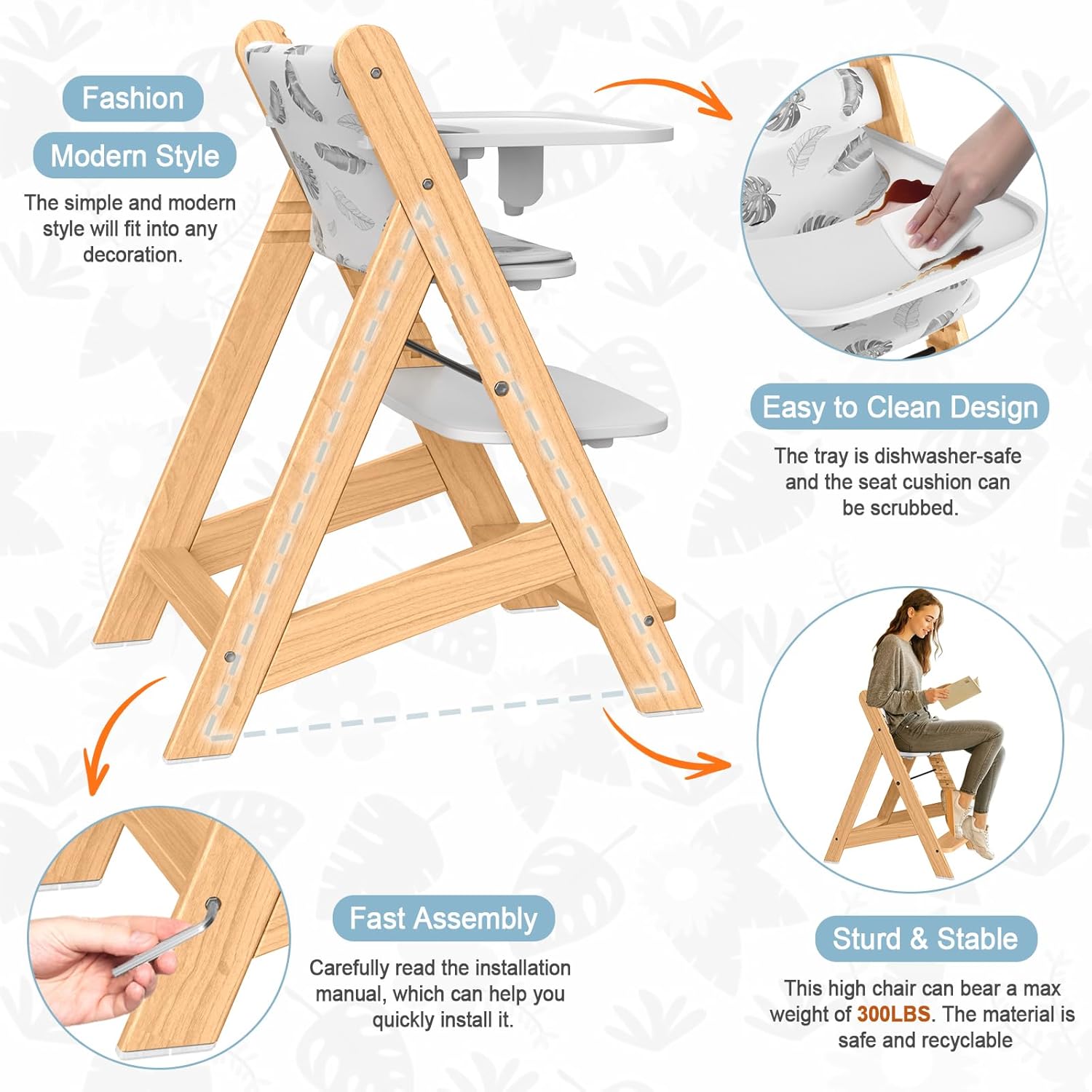 Fashion

Modern Style

The simple and modern style will fit into any decoration.

Easy to Clean Design

The tray is dishwasher-safe and the seat cushion can be scrubbed.

Fast Assembly

Carefully read the installation manual, which can help you quickly install it.

Sturd & Stable

This high chair can bear a max weight of 300LBS. The material is safe and recyclable