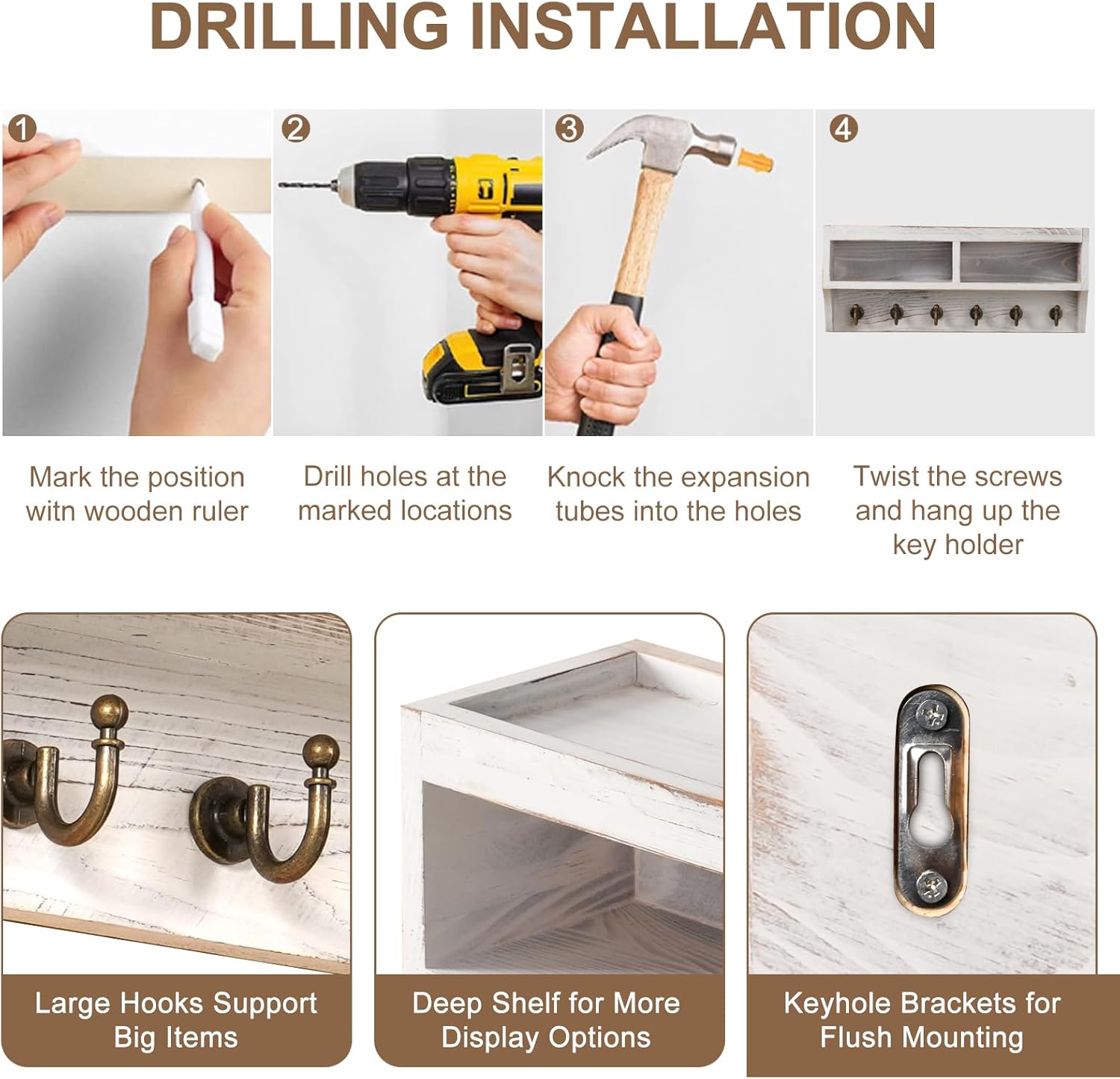 DRILLING INSTALLATION

1

2

3

4

Mark the position witn wooden ruler

Drill holes at the marked locations

Knock the expansion tubes into the holes

Twist the screws and hang up the key holder

Large Hooks Support Big Items

Deep Shelf for More Display Options

Keyhole Brackets for Flush Mounting